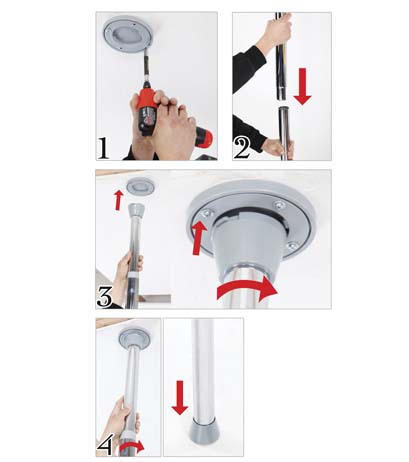 1

2

3

4